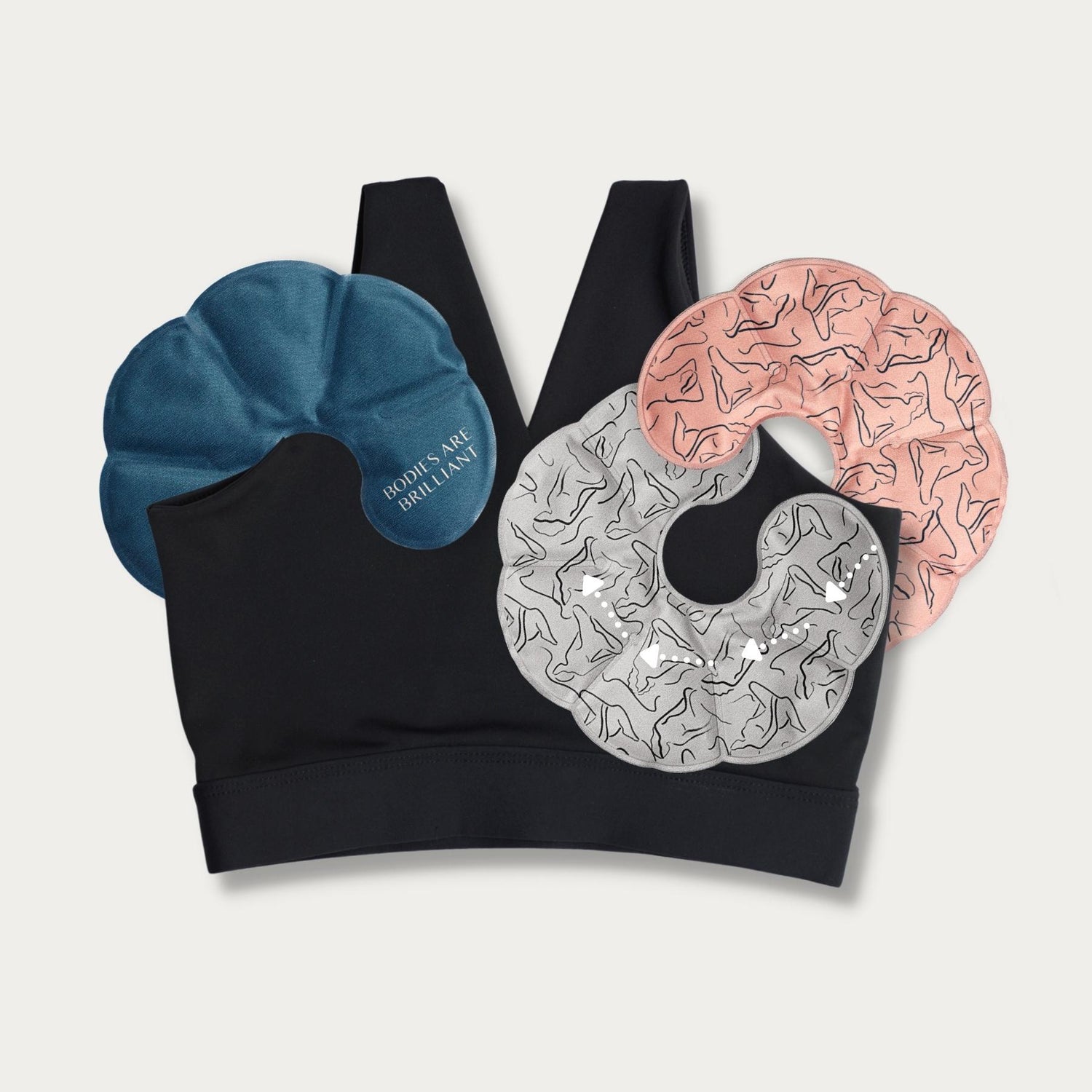 BODIES ARE BRILLIANT